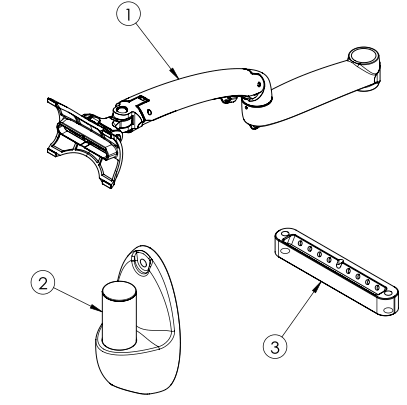 1

2

3