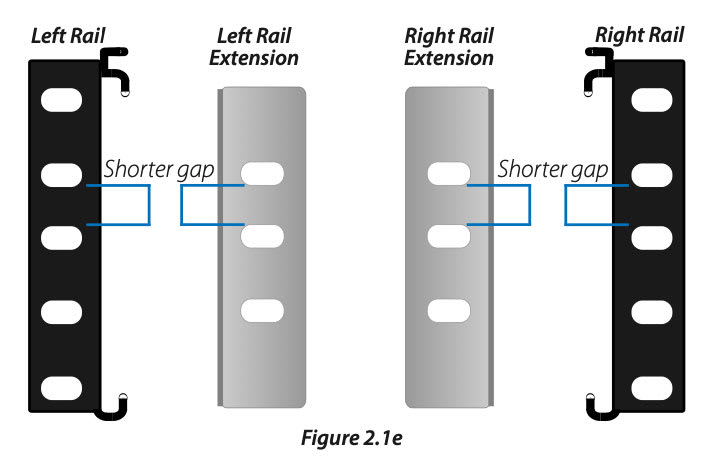 Left Rail

Left Rail Extension

Right Rail Extension

Right Rail

Shorter gap

Shorter gap

Figure 2.1e