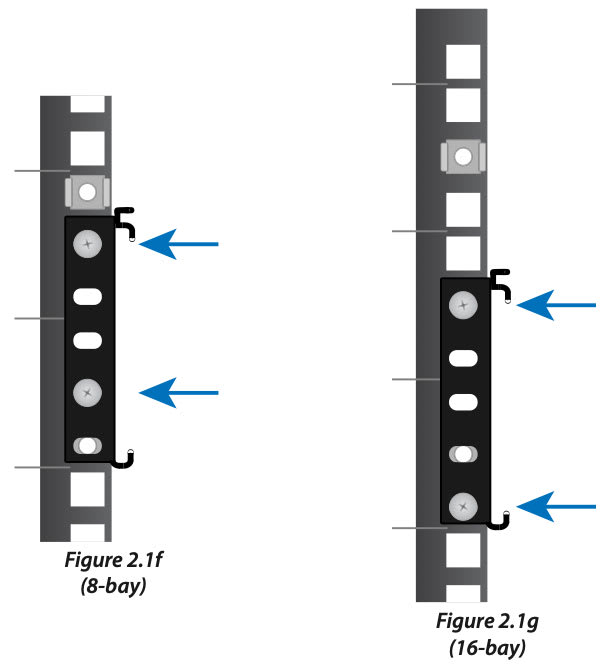 Figure 2.1f
(8-bay)

Figure 2.1g
(16-bay)