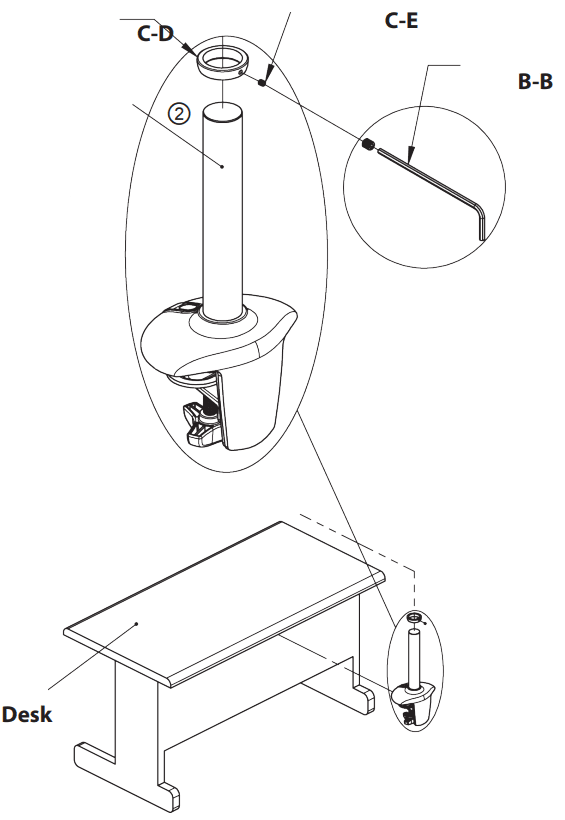 C-D

C-E

B-B

②

Desk