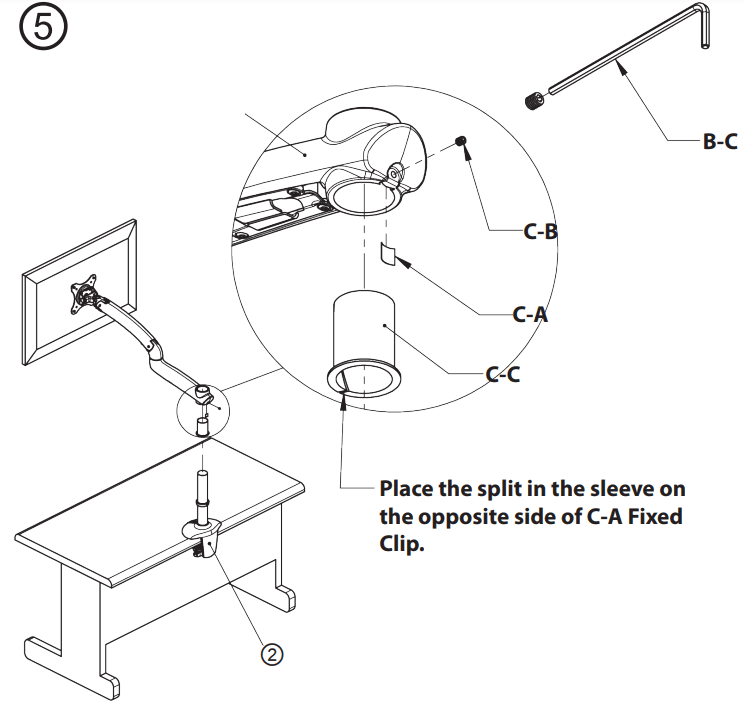 ⑤

B-C

C-B

C-A

C-C

Place the split in the sleeve on the opposite side of C-A Fixed Clip.

②