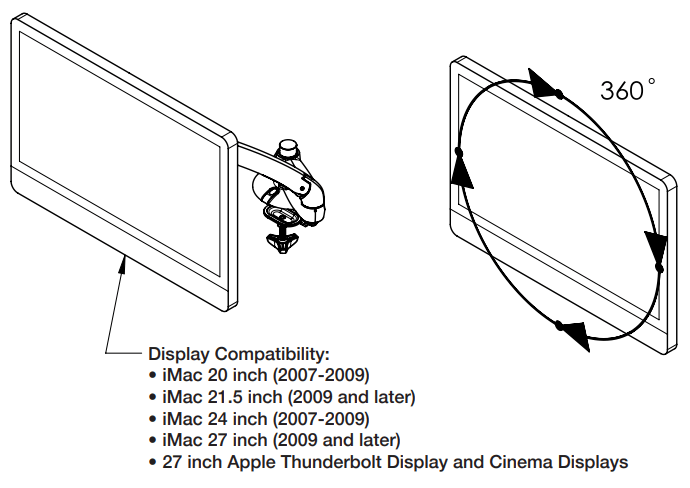 360°

Display Compatibility:
• iMac 20 inch (2007-2009)
• iMac 21.5 inch (2009 and later)
• iMac 24 inch (2007-2009)
• iMac 27 inch (2009 and later)
• 27 inch Apple Thunderbolt Display and Cinema Displays