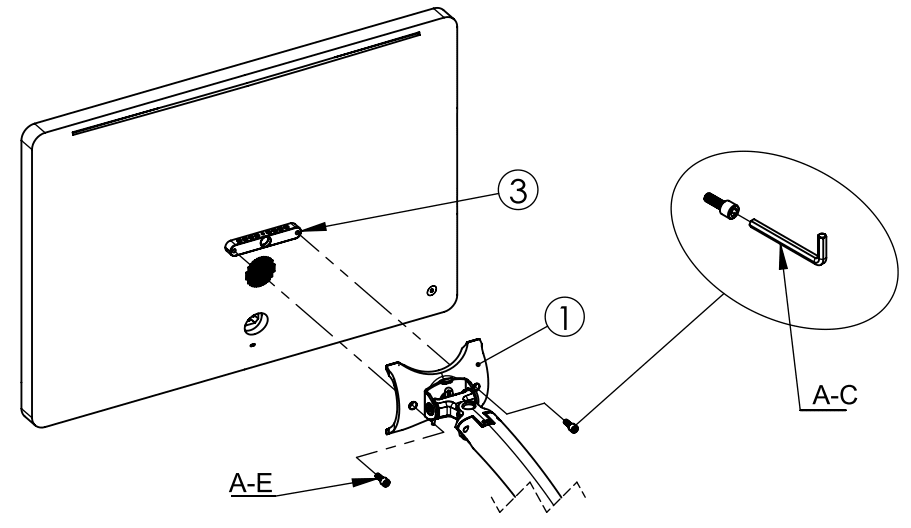 3

1

A-C

A-E